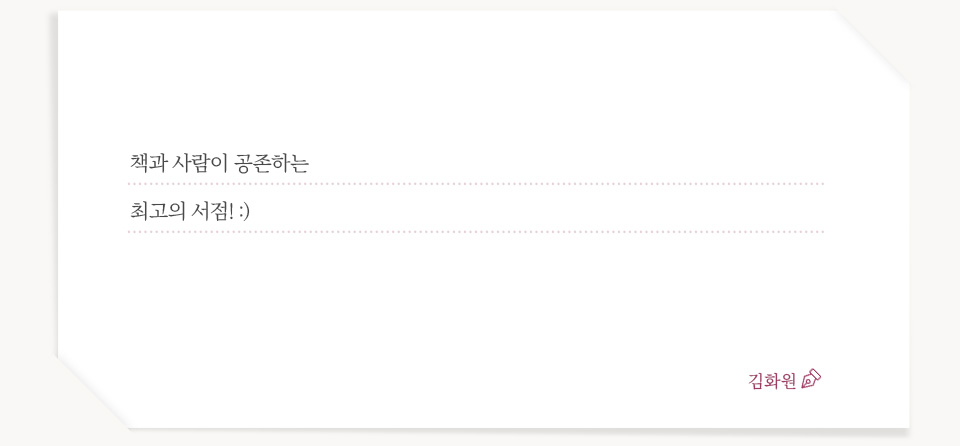 책과 사람이 공존하는
최고의 서점! :)

김화원