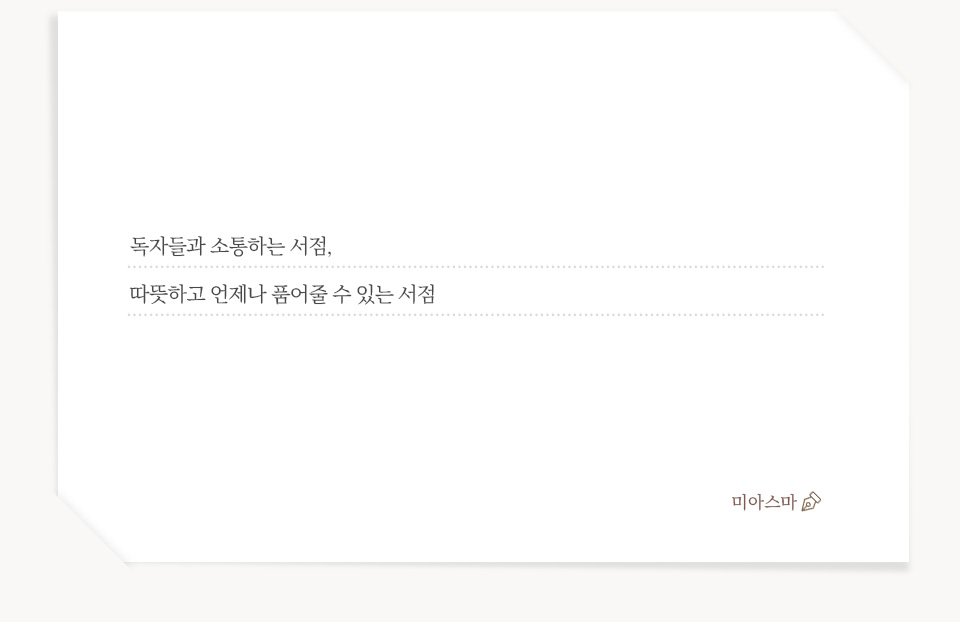 독자들과 소통하는 서점,

따뜻하고 언제나 품어줄 수 있는 서점

미아스마